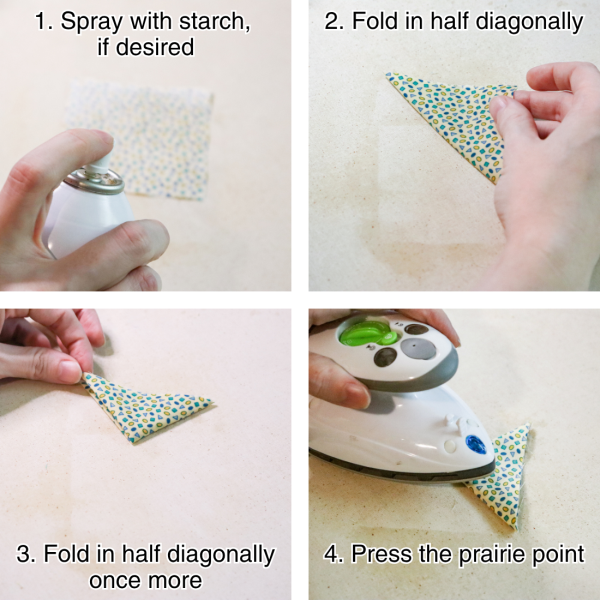 1. Spray with starch, if desired

2. Fold in half diagonally

3. Fold in half diagonally once more

4. Press the prairie point